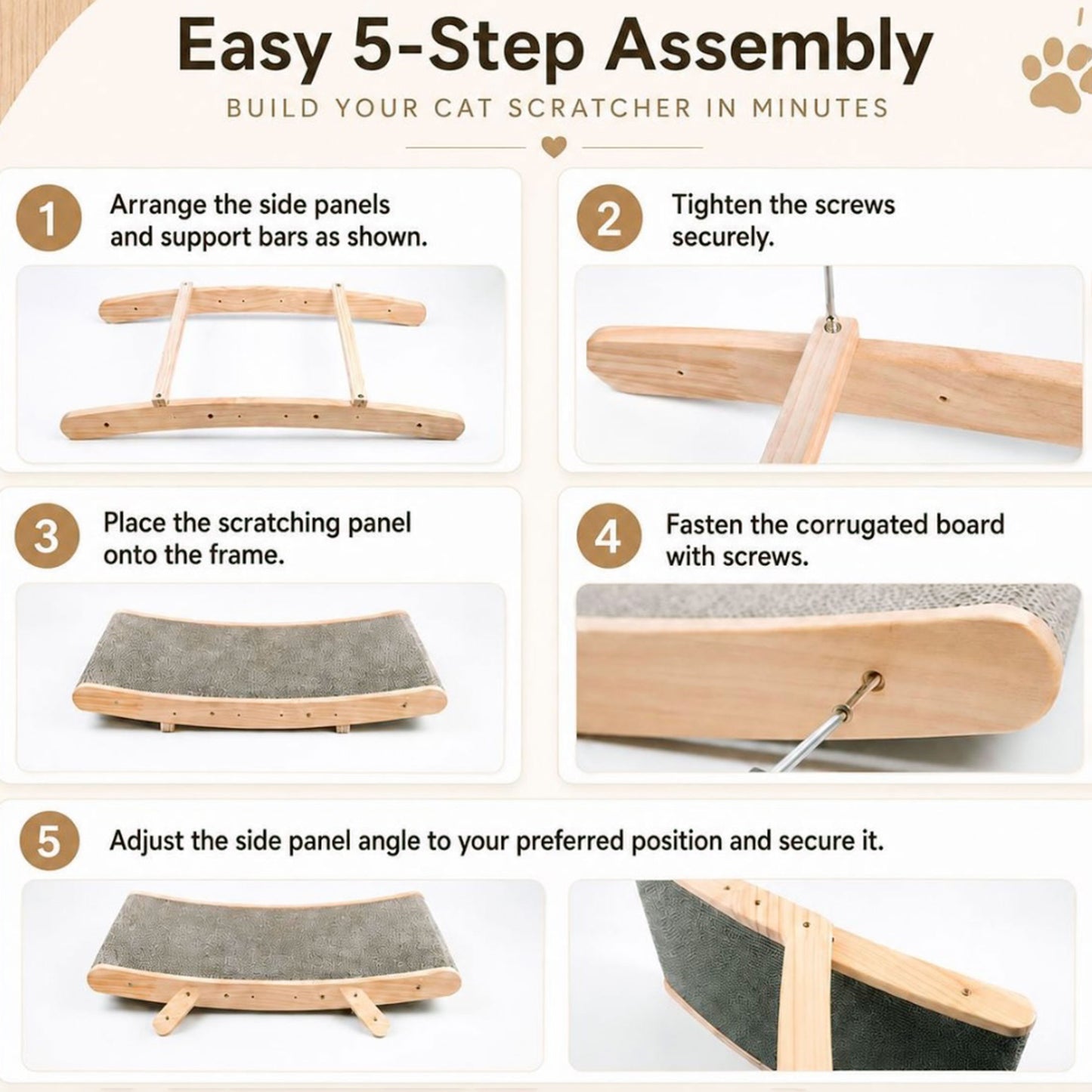 Easy 5-Step Assembly

BUILD YOUR CAT SCRATCHER IN MINUTES

1 Arrange the side panels and support bars as shown.

2 Tighten the screws securely.

3 Place the scratching panel onto the frame.

4 Fasten the corrugated board with screws.

5 Adjust the side panel angle to your preferred position and secure it.